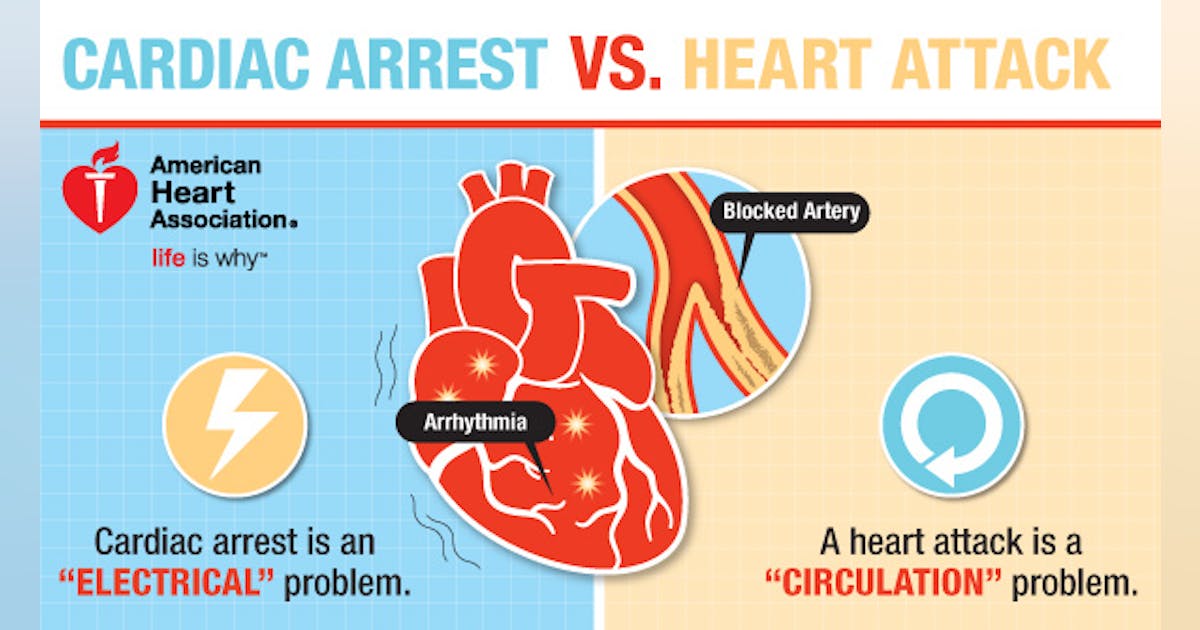 CARDIAC ARREST VS. HEART ATTACK

American Heart Association®

life is why™

Blocked Artery

Arrhythmia

Cardiac arrest is an "ELECTRICAL" problem.

A heart attack is a "CIRCULATION" problem.