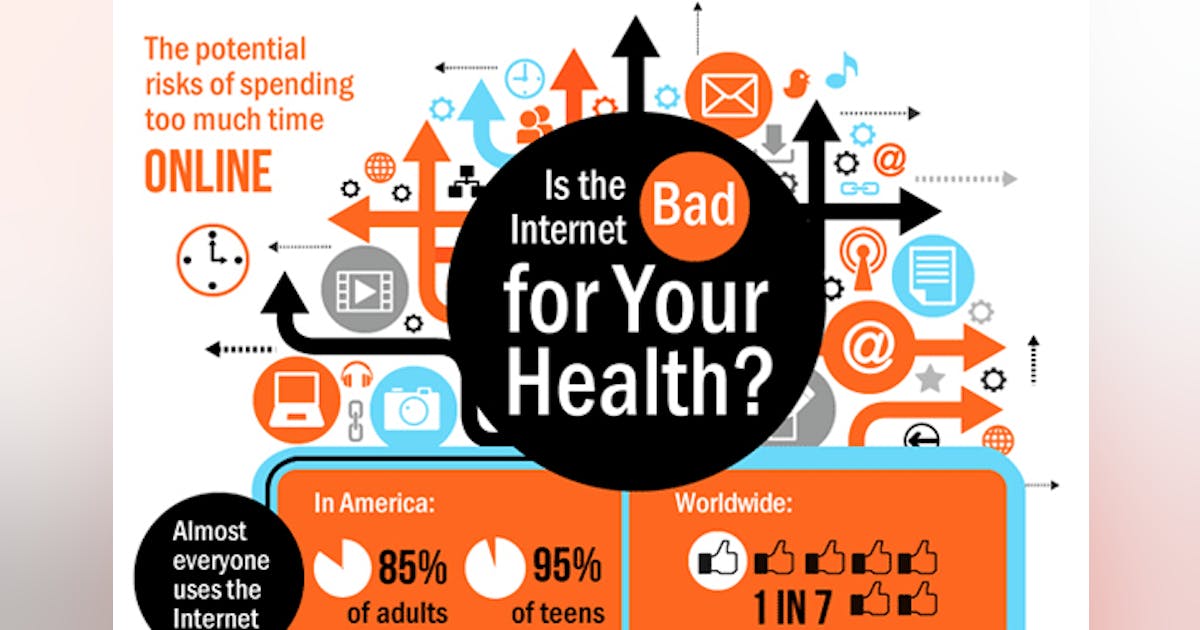 The potential risks of spending too much time

ONLINE

Is the Internet Bad for Your Health?

Almost everyone uses the Internet

In America:

85% of adults

95% of teens

Worldwide:

1 IN 7