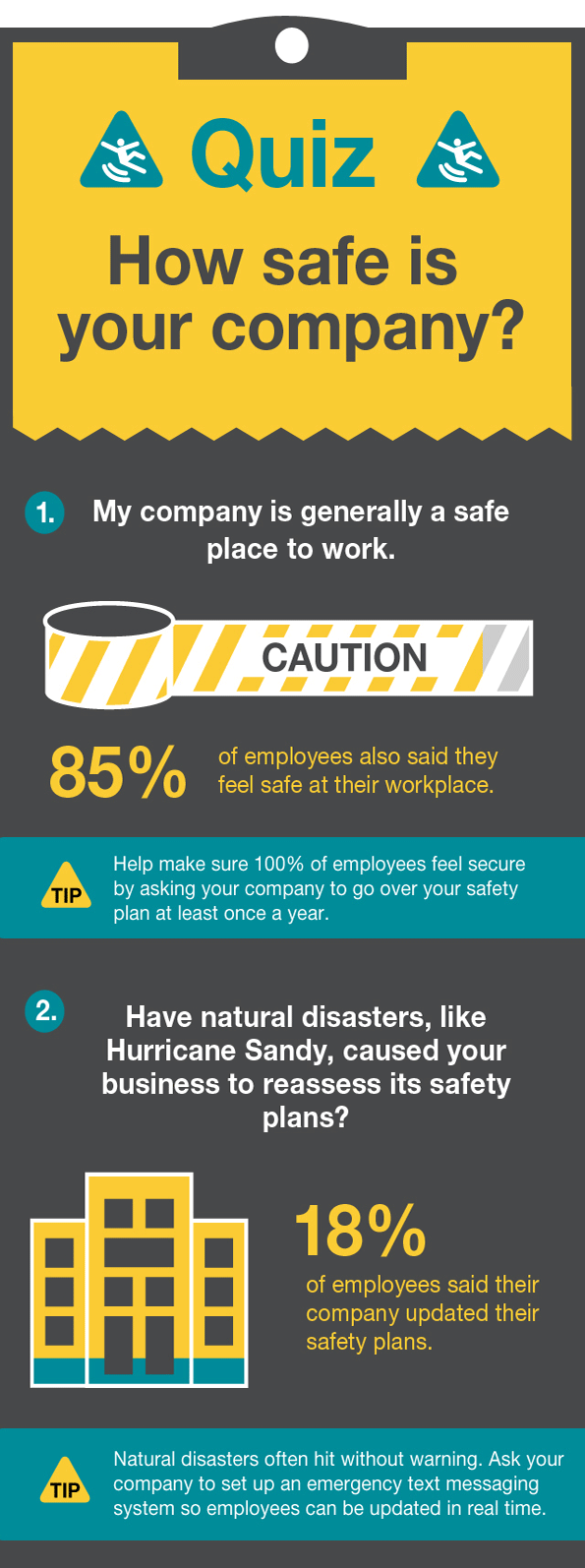 Quiz

How safe is your company?

1. My company is generally a safe place to work.

CAUTION

85% of employees also said they feel safe at their workplace.

TIP Help make sure 100% of employees feel secure by asking your company to go over your safety plan at least once a year.

2. Have natural disasters, like Hurricane Sandy, caused your business to reassess its safety plans?

18% of employees said their company updated their safety plans.

TIP Natural disasters often hit without warning. Ask your company to set up an emergency text messaging system so employees can be updated in real time.