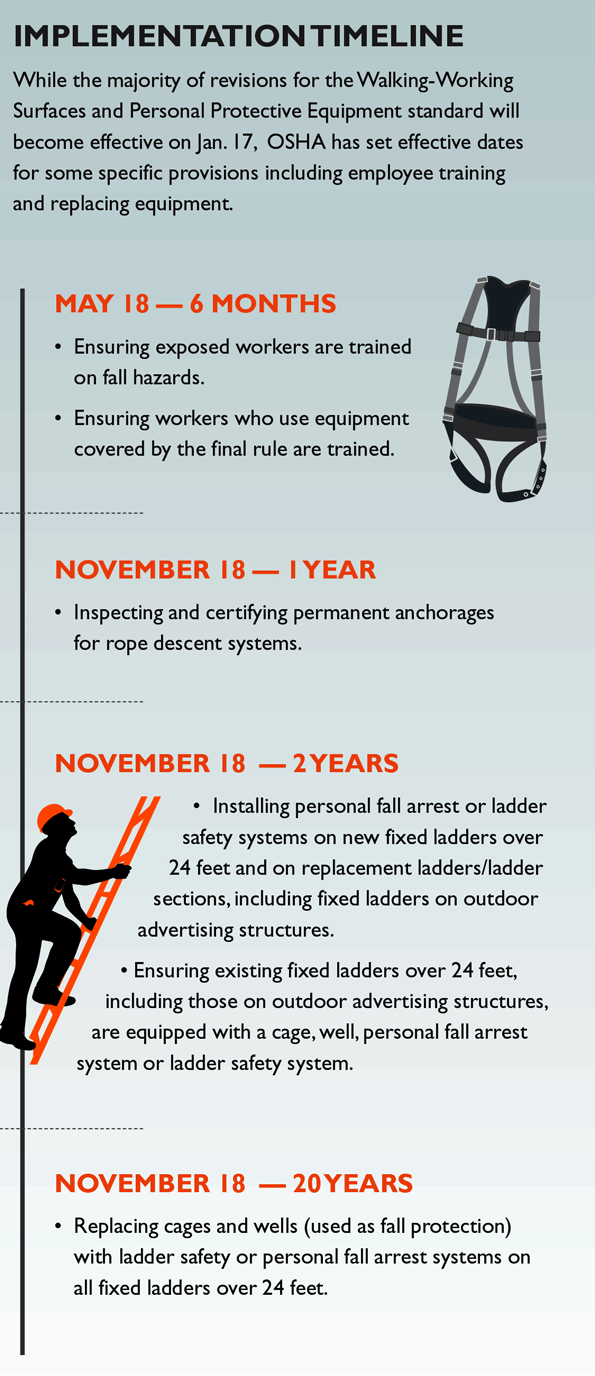 IMPLEMENTATION TIMELINE

While the majority of revisions for the Walking-Working Surfaces and Personal Protective Equipment standard will become effective on Jan. 17, OSHA has set effective dates for some specific provisions including employee training and replacing equipment.

MAY 18 — 6 MONTHS

• Ensuring exposed workers are trained on fall hazards.

• Ensuring workers who use equipment covered by the final rule are trained.

NOVEMBER 18 — 1 YEAR

• Inspecting and certifying permanent anchorages for rope descent systems.

NOVEMBER 18 — 2 YEARS

• Installing personal fall arrest or ladder safety systems on new fixed ladders over 24 feet and on replacement ladders/ladder sections, including fixed ladders on outdoor advertising structures.

• Ensuring existing fixed ladders over 24 feet, including those on outdoor advertising structures, are equipped with a cage, well, personal fall arrest system or ladder safety system.

NOVEMBER 18 — 20 YEARS

• Replacing cages and wells (used as fall protection) with ladder safety or personal fall arrest systems on all fixed ladders over 24 feet.