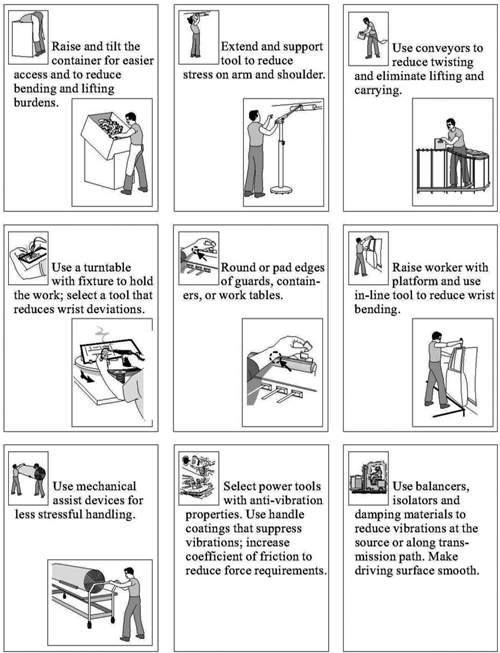 Raise and tilt the container for easier access and to reduce bending and lifting burdens.

Extend and support tool to reduce stress on arm and shoulder.

Use conveyors to reduce twisting and eliminate lifting and carrying.

Use a turntable with fixture to hold the work; select a tool that reduces wrist deviations.

Round or pad edges of guards, containers, or work tables.

Raise worker with platform and use in-line tool to reduce wrist bending.

Use mechanical assist devices for less stressful handling.

Select power tools with anti-vibration properties. Use handle coatings that suppress vibrations; increase coefficient of friction to reduce force requirements.

Use balancers, isolators and damping materials to reduce vibrations at the source or along transmission path. Make driving surface smooth.